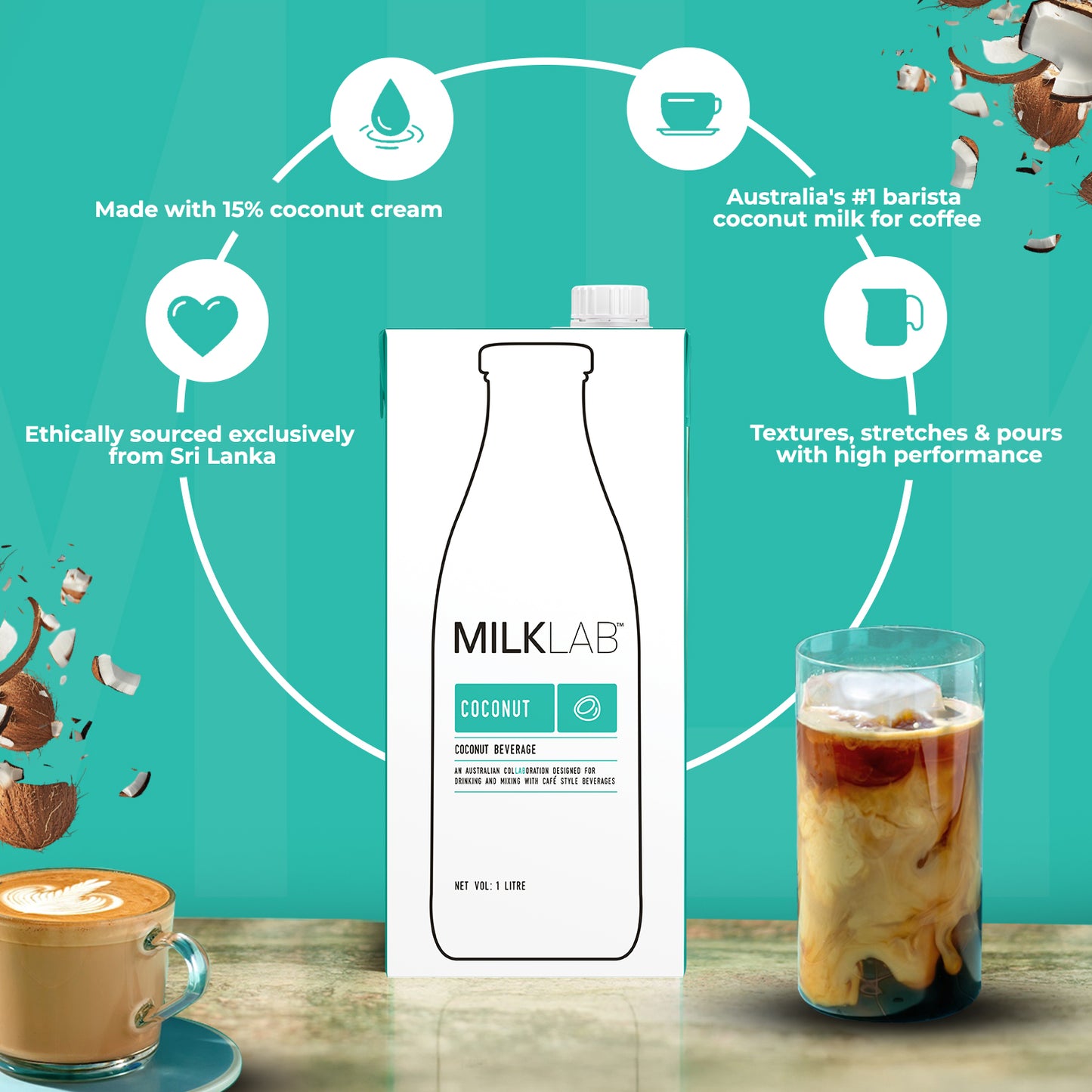 Made with 15% coconut cream

Australia's #1 barista coconut milk for coffee

Ethically sourced exclusively from Sri Lanka

Textures, stretches & pours with high performance

MILKLAB™

COCONUT

COCONUT BEVERAGE

AN AUSTRALIAN COLLABORATION DESIGNED FOR DRINKING AND MIXING WITH CAFÉ STYLE BEVERAGES

NET VOL: 1 LITRE