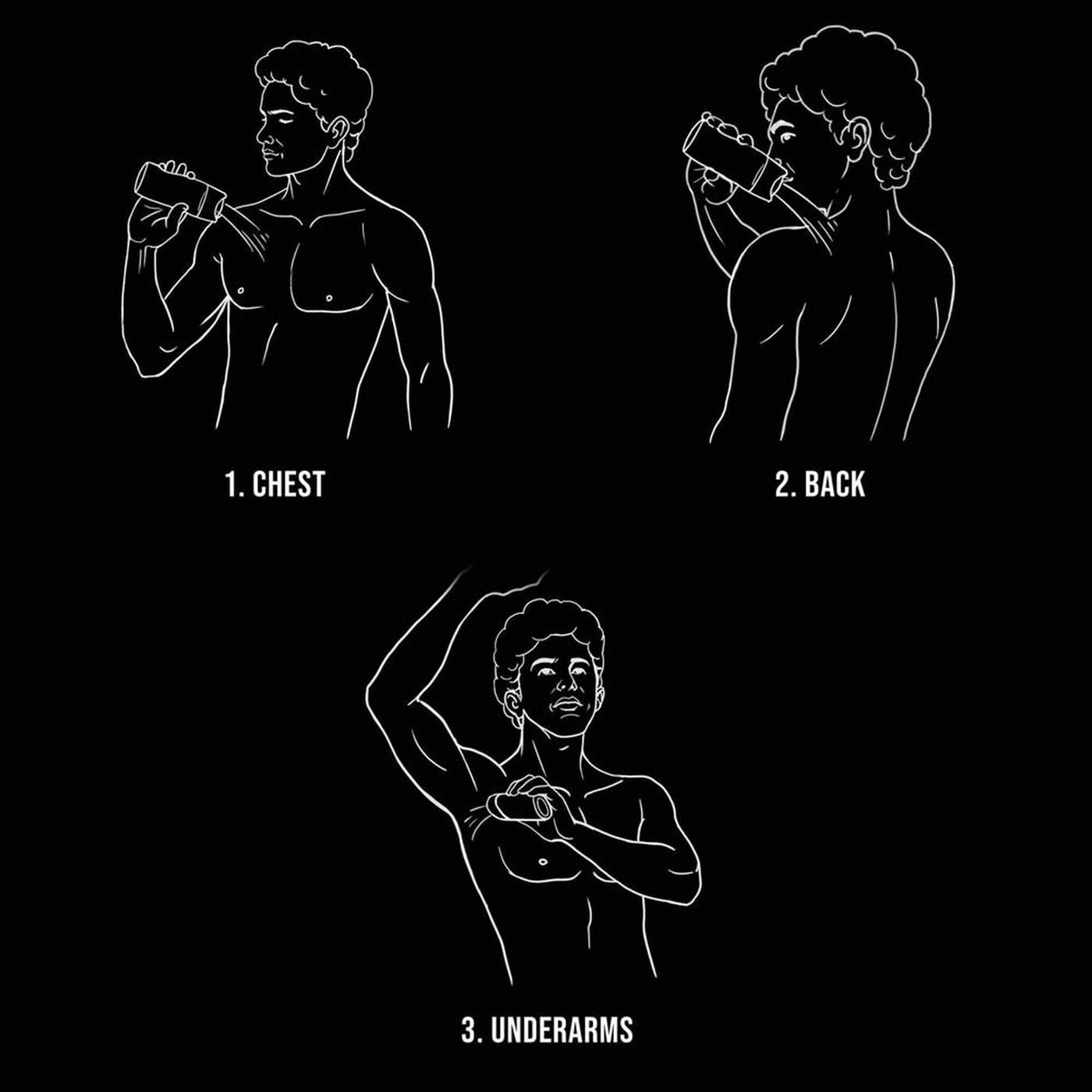 1. CHEST

2. BACK

3. UNDERARMS