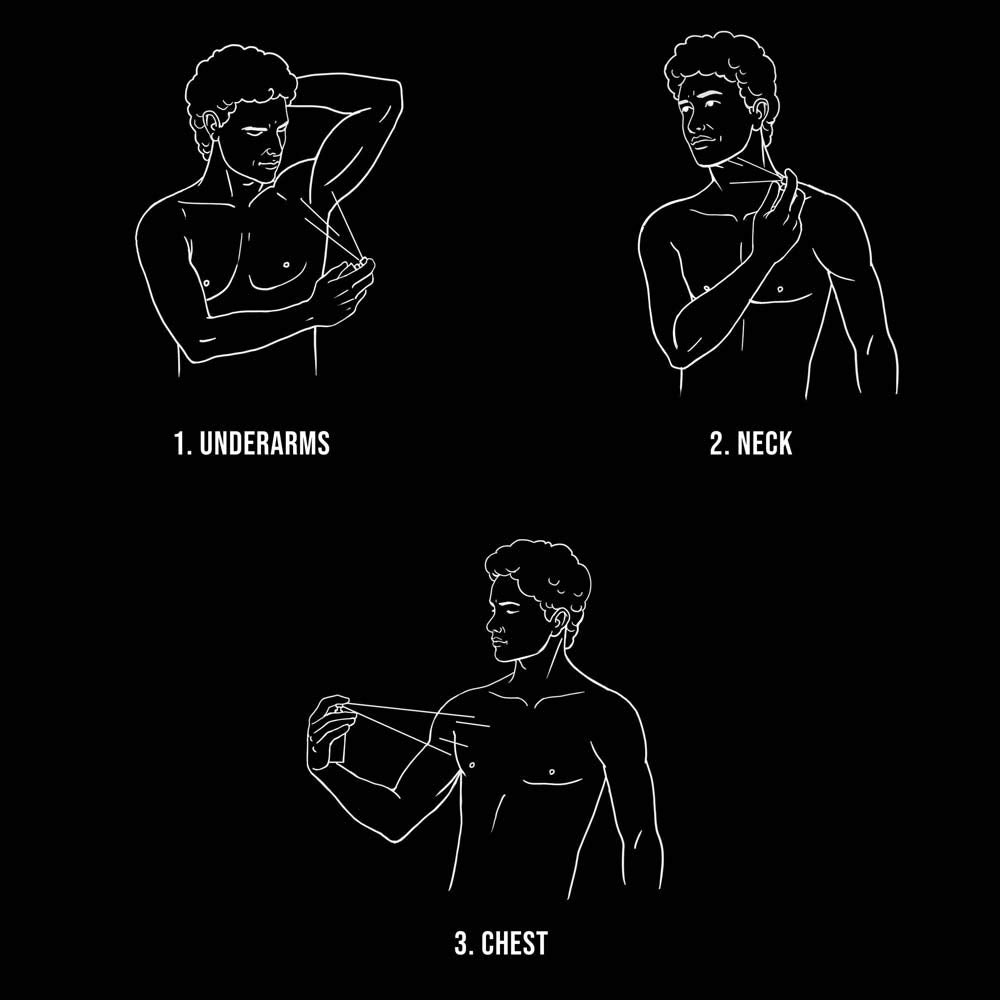 1. UNDERARMS

2. NECK

3. CHEST